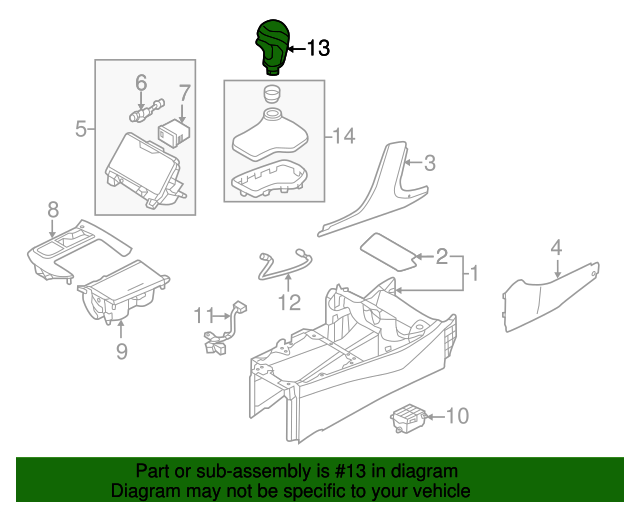 13
6
7
5
14
3
8
2
1
4
12
11
9
10

Part or sub-assembly is #13 in diagram
Diagram may not be specific to your vehicle