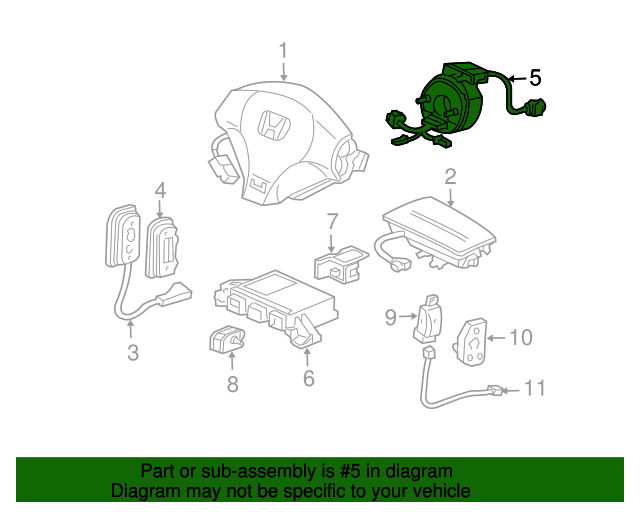 1
5
2
4
7
3
9
10
8
6
11

Part or sub-assembly is #5 in diagram
Diagram may not be specific to your vehicle