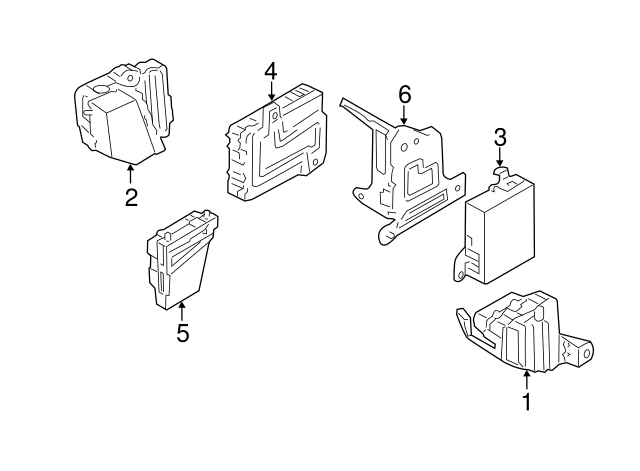 4
6
3
2
5
1