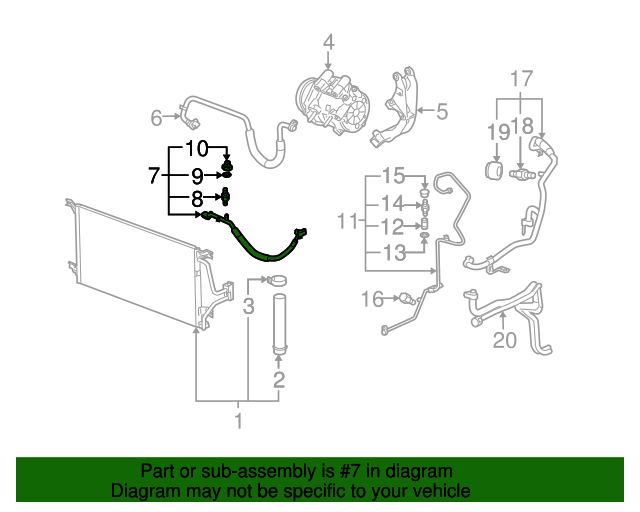 4
17
6
5
19
18
10
7
9
8
15
14
11
12
13
16
3
20
2
1

Part or sub-assembly is #7 in diagram
Diagram may not be specific to your vehicle