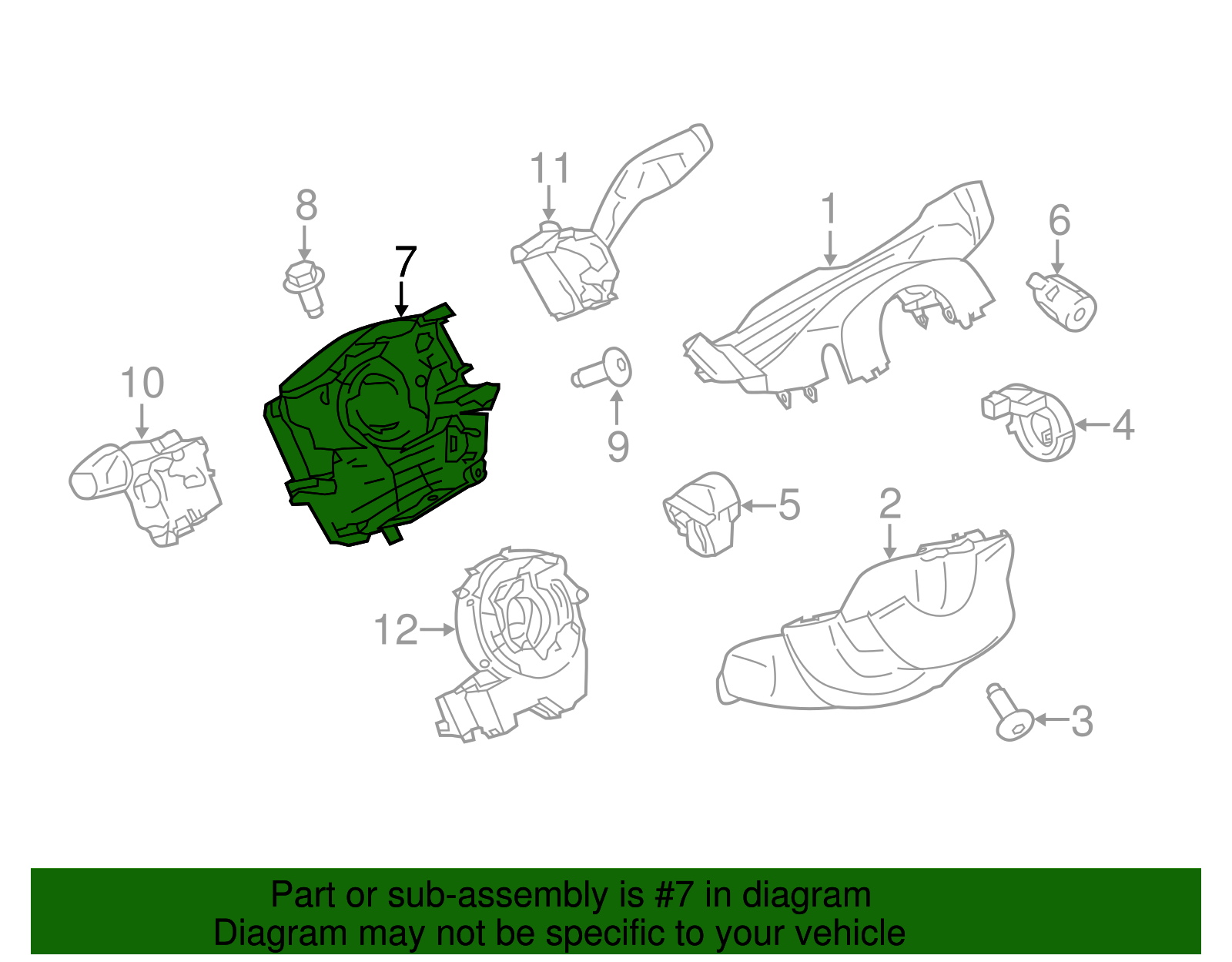 11
8
7
1
6
10
9
4
5
2
12
3

Part or sub-assembly is #7 in diagram
Diagram may not be specific to your vehicle