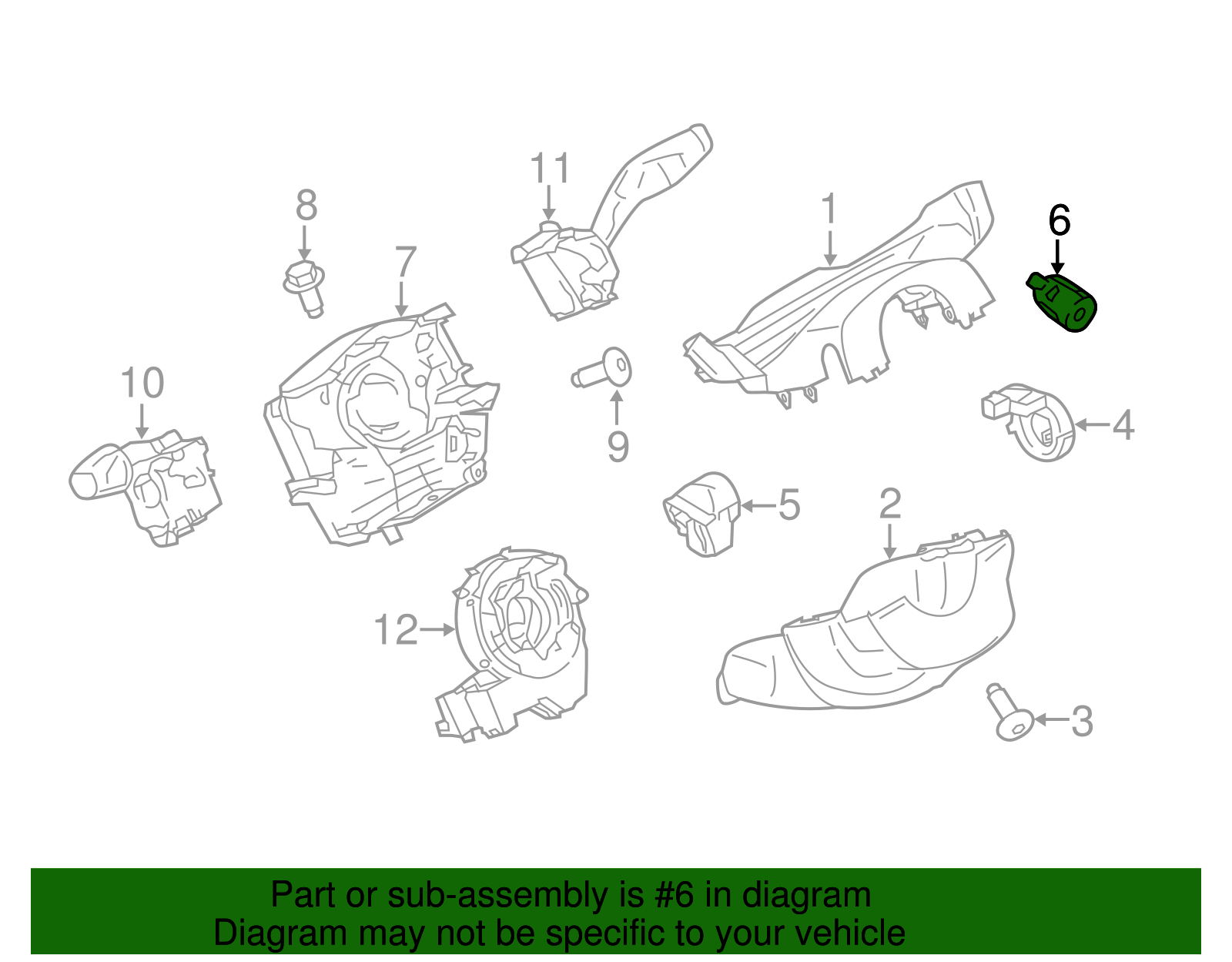 11
8
7
1
6
10
9
4
5
2
12
3

Part or sub-assembly is #6 in diagram
Diagram may not be specific to your vehicle