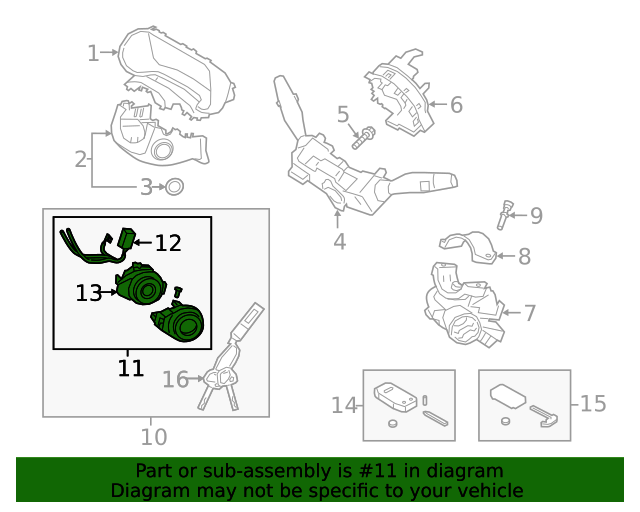 1
2
3
4
5
6
7
8
9
10
11
12
13
14
15
16

Part or sub-assembly is #11 in diagram
Diagram may not be specific to your vehicle