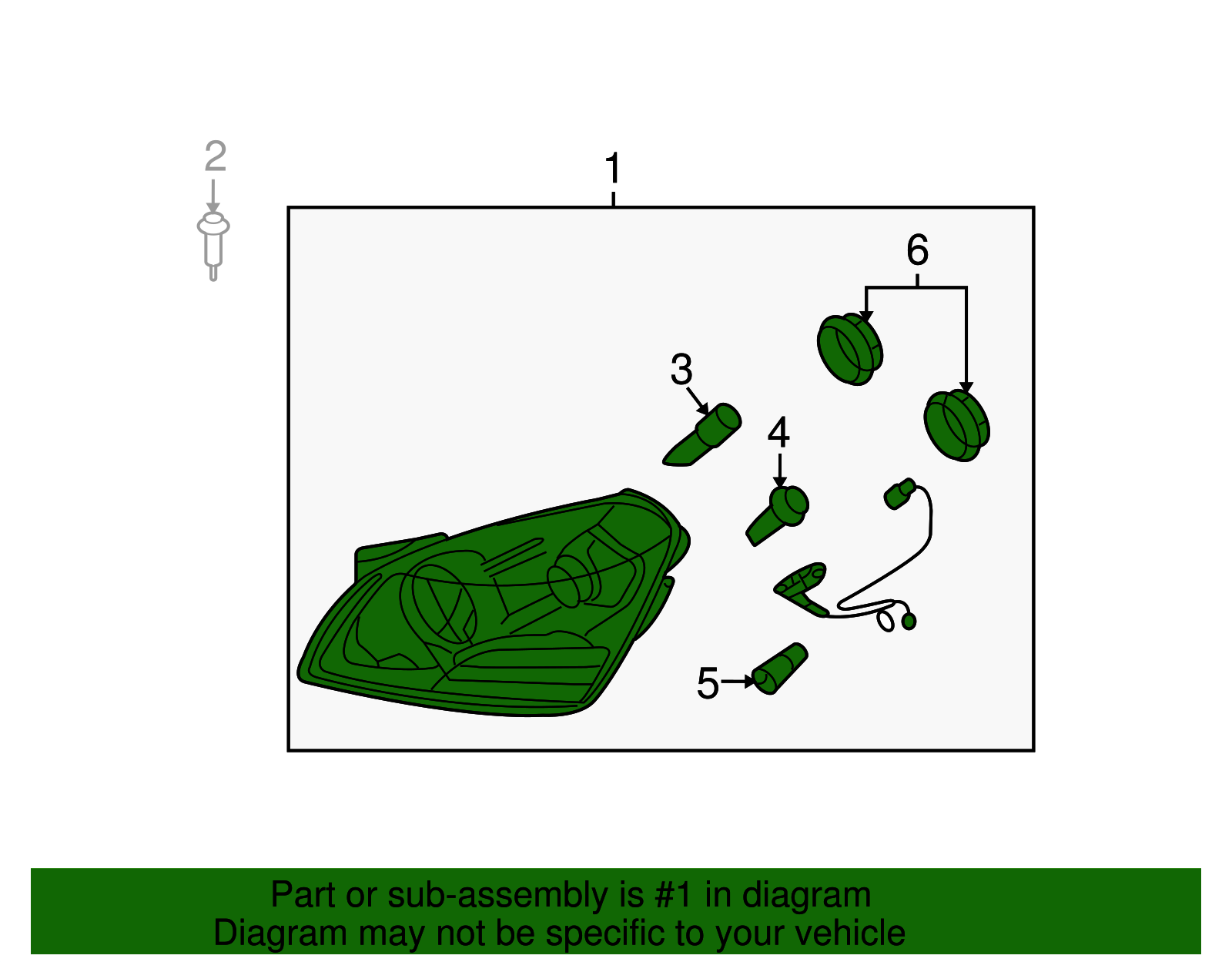 2
1
6
3
4
5

Part or sub-assembly is #1 in diagram
Diagram may not be specific to your vehicle