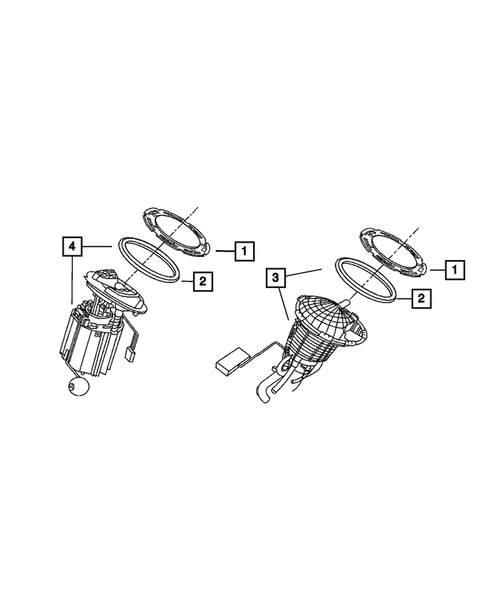 4
1
2
3
1
2