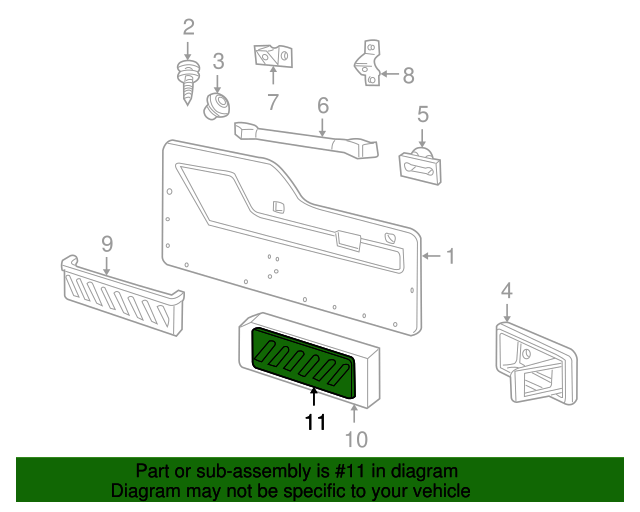 2
3
7
8
6
5
1
9
4
11
10

Part or sub-assembly is #11 in diagram
Diagram may not be specific to your vehicle