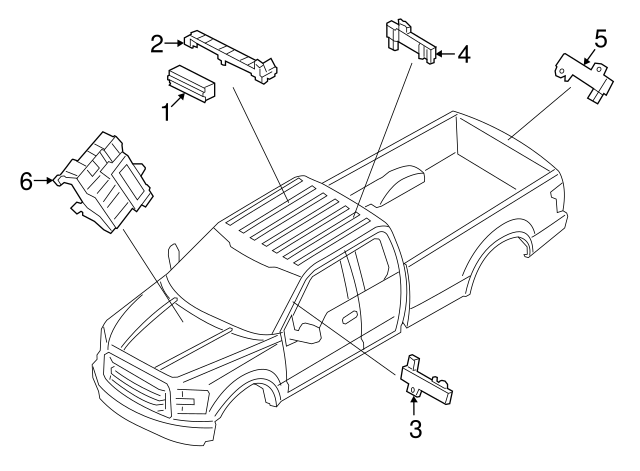 2
1
4
5
6
3