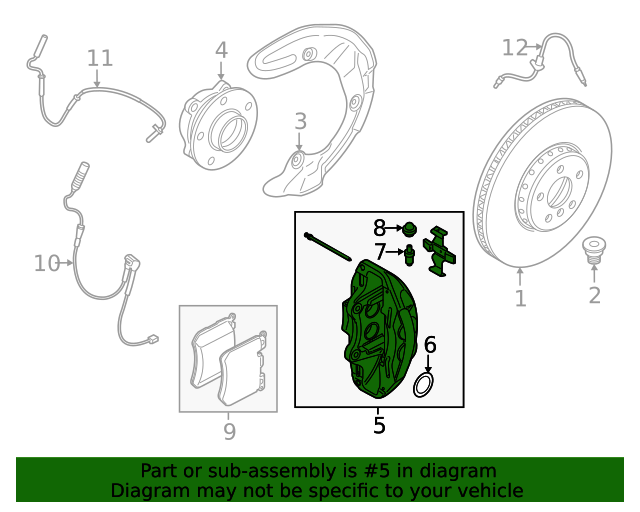 11
4
3
12
8
7
10
1
2
6
9
5

Part or sub-assembly is #5 in diagram
Diagram may not be specific to your vehicle