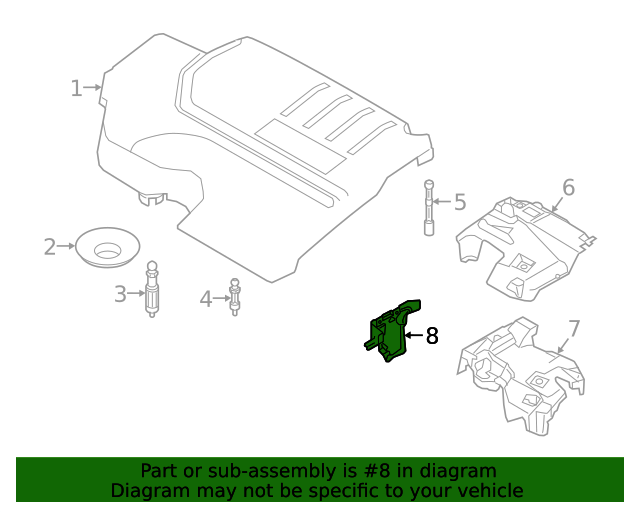 1
2
3
4
5
6
7
8

Part or sub-assembly is #8 in diagram
Diagram may not be specific to your vehicle