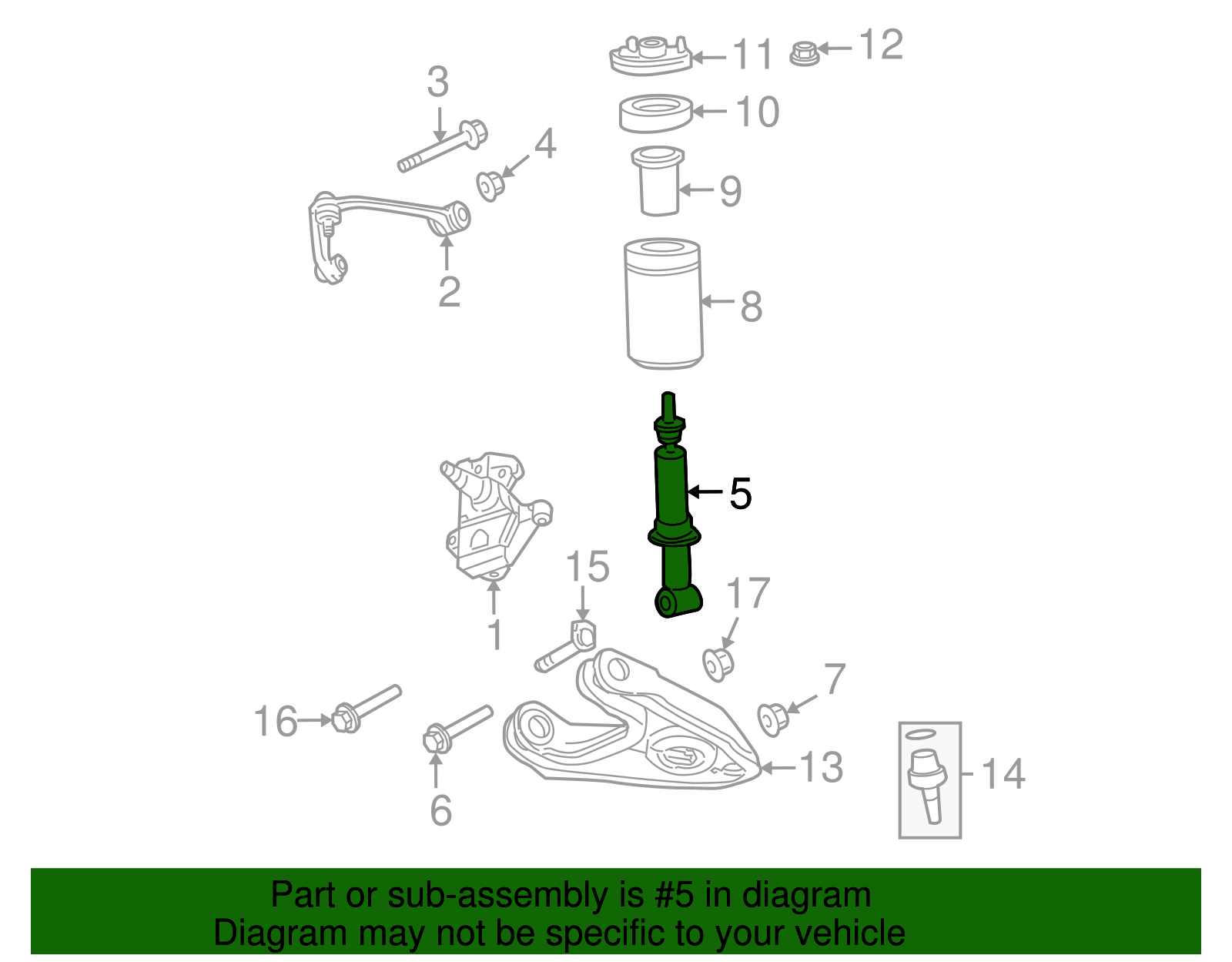 11
12
3
10
4
9
2
8
5
15
17
1
7
16
13
14
6

Part or sub-assembly is #5 in diagram
Diagram may not be specific to your vehicle