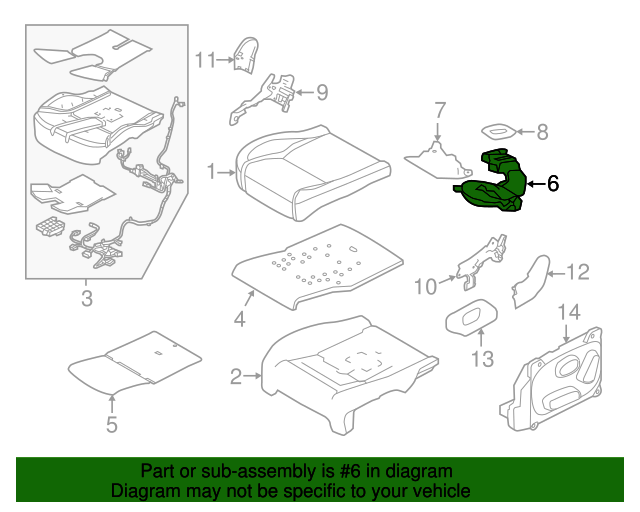 11
9
7
8
1
6
3
4
10
12
14
13
2
5

Part or sub-assembly is #6 in diagram
Diagram may not be specific to your vehicle