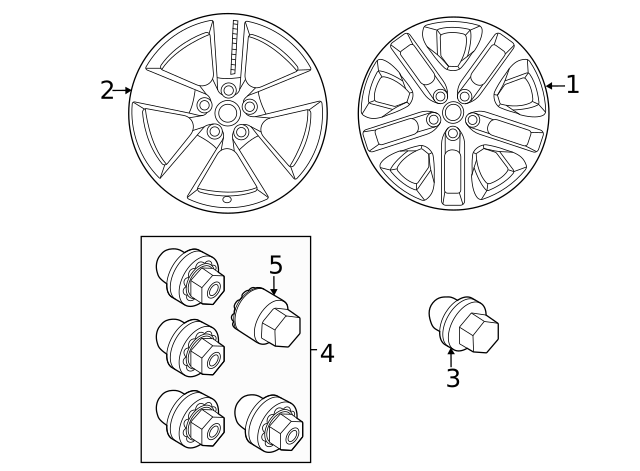 2
1
5
4
3