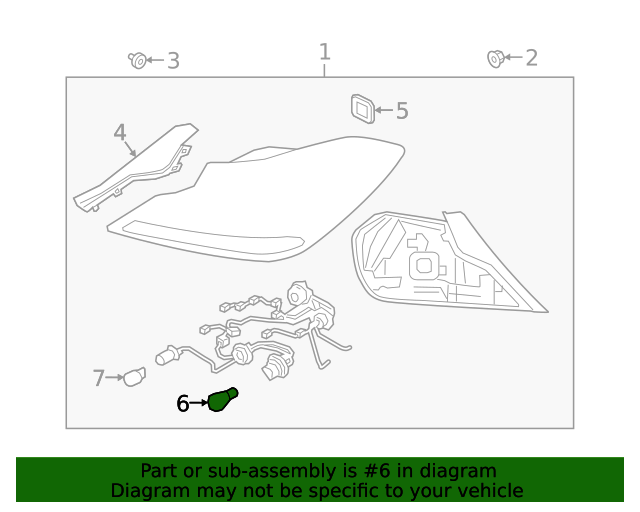 3
1
2
5
4
7
6

Part or sub-assembly is #6 in diagram
Diagram may not be specific to your vehicle