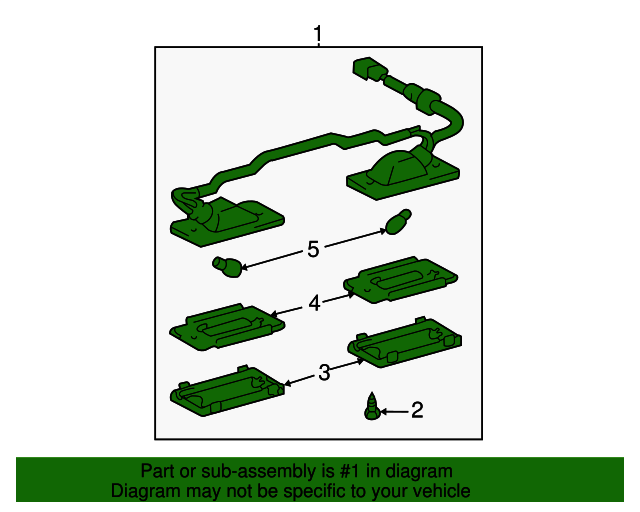 1
5
4
3
2
Part or sub-assembly is #1 in diagram
Diagram may not be specific to your vehicle