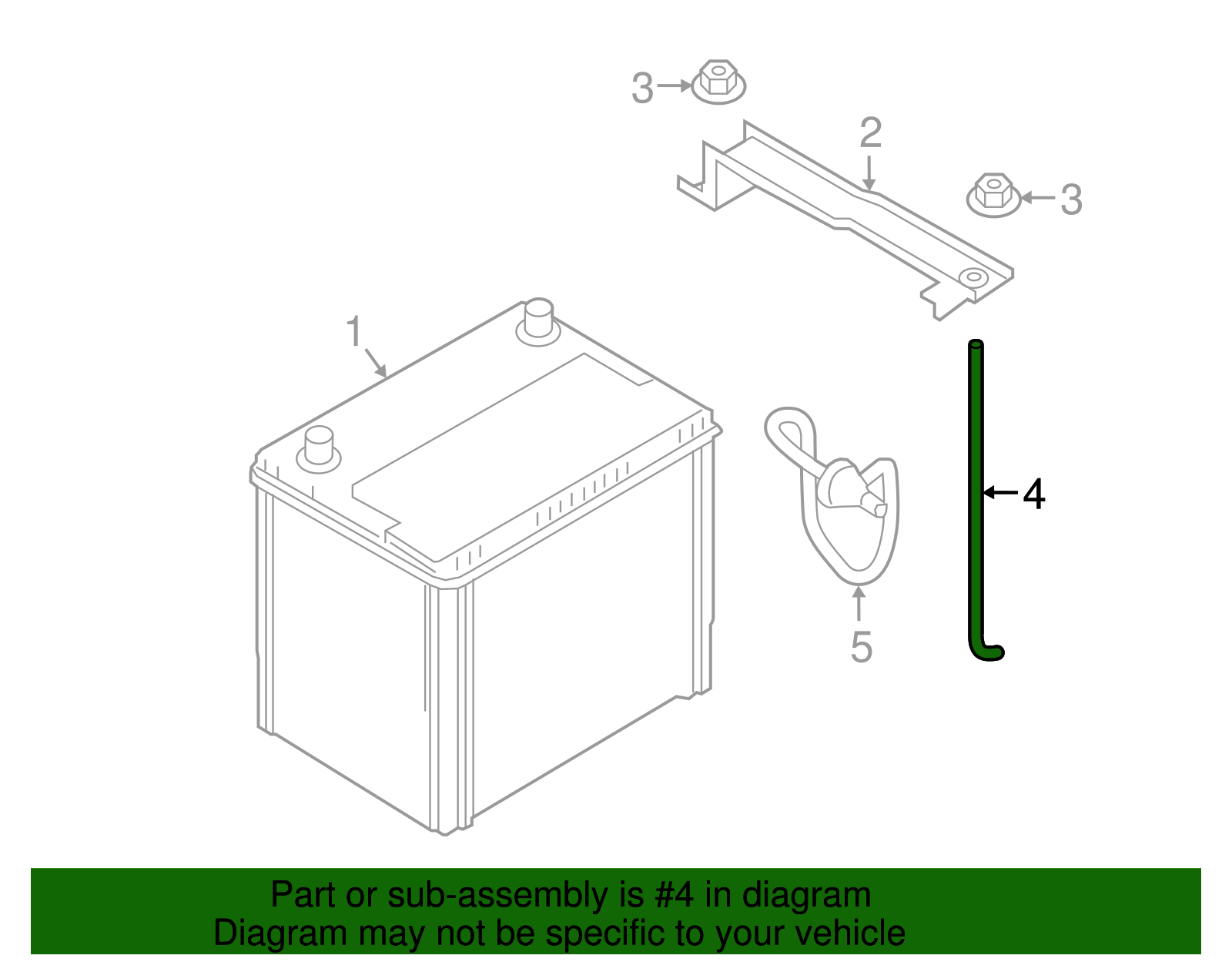 3
2
3
1
4
5
Part or sub-assembly is #4 in diagram
Diagram may not be specific to your vehicle