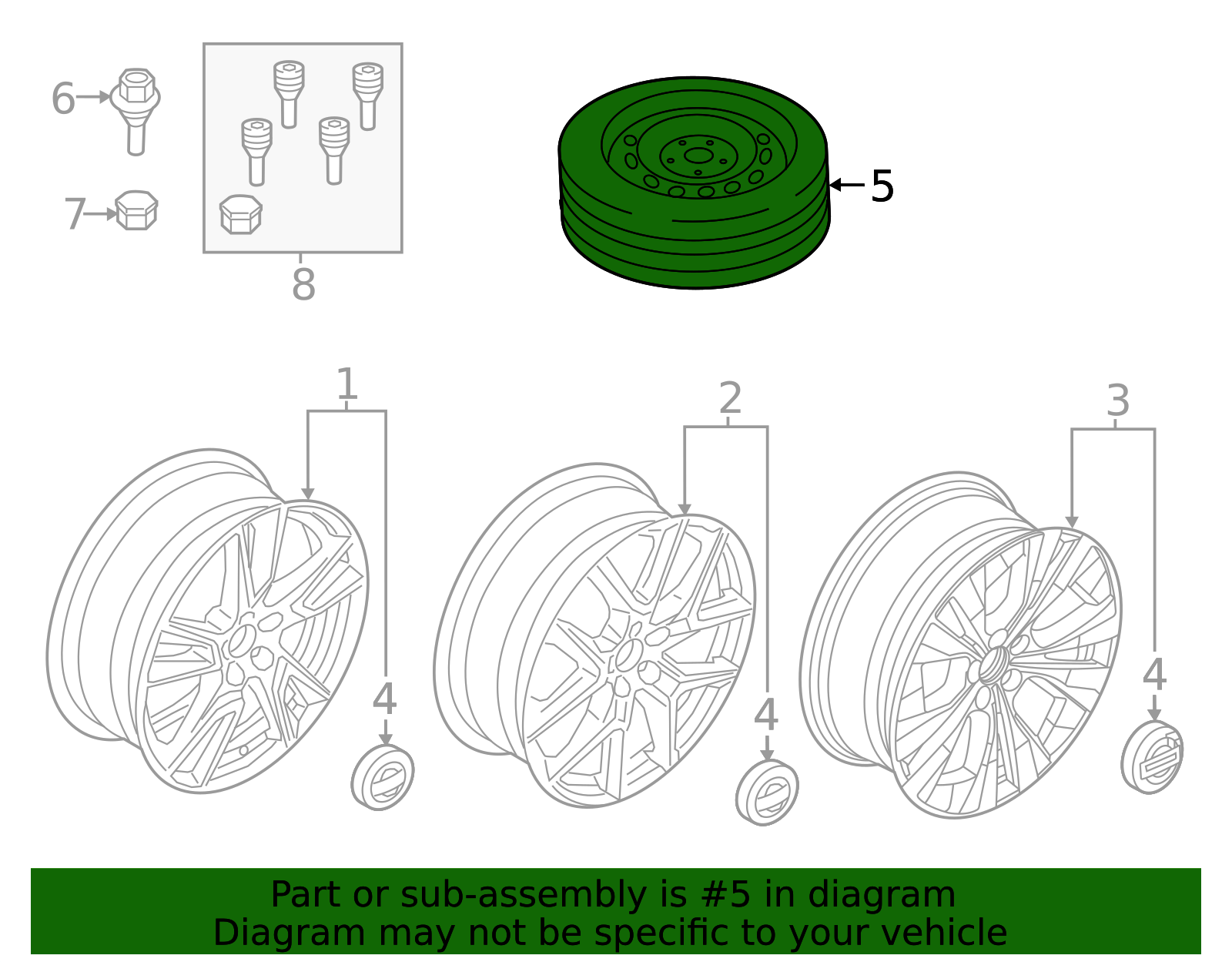 6
7
8
5
1
2
3
4
4
4

Part or sub-assembly is #5 in diagram
Diagram may not be specific to your vehicle