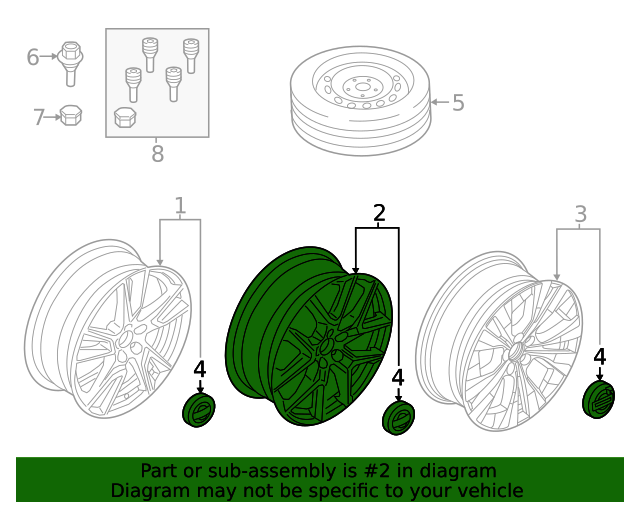 6
7
8
5
1
2
3
4
4
4
Part or sub-assembly is #2 in diagram
Diagram may not be specific to your vehicle