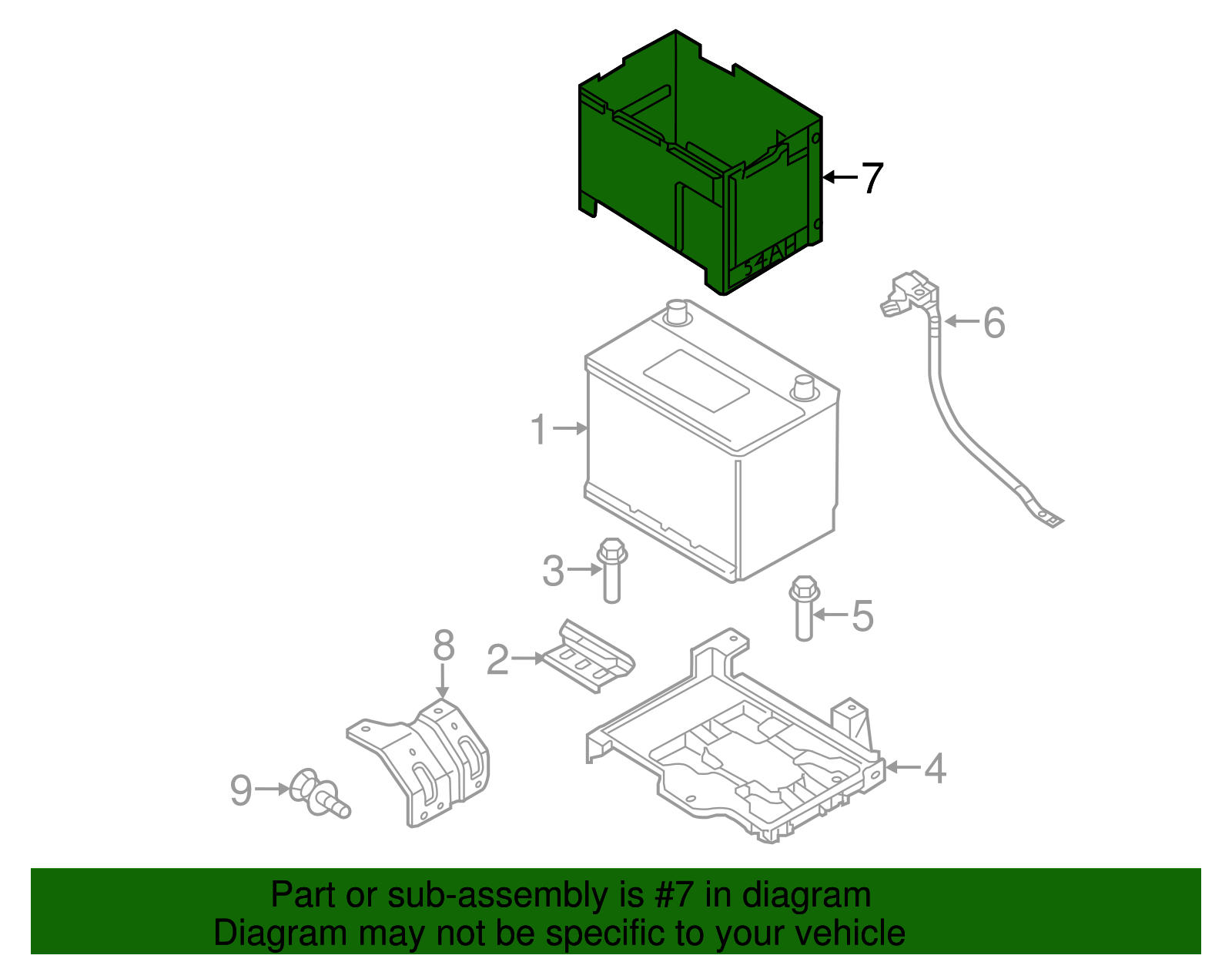 7

54AH

6

1

3

5

8

2

4

9

Part or sub-assembly is #7 in diagram
Diagram may not be specific to your vehicle