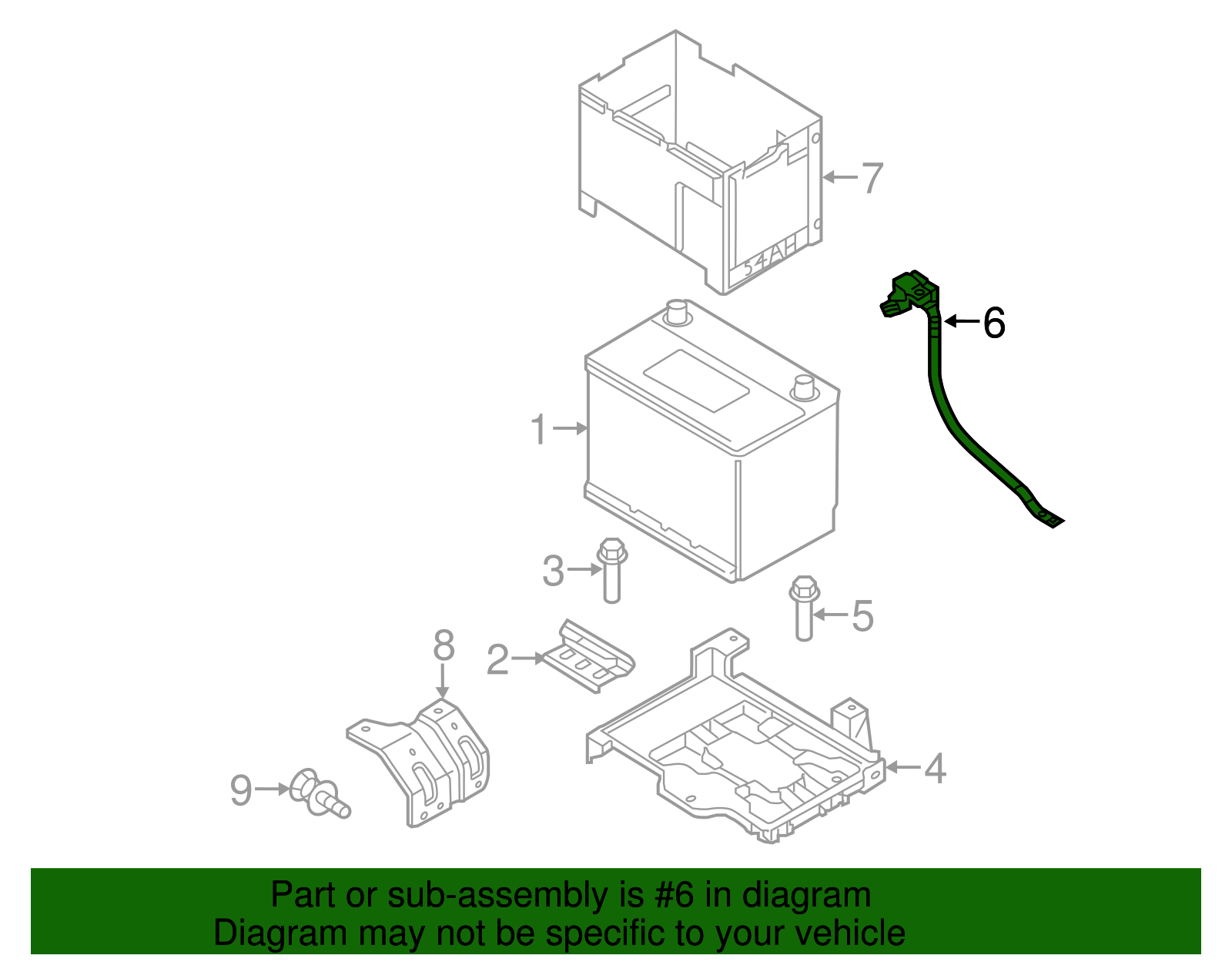 7
54AH
6
1
3
5
8
2
4
9

Part or sub-assembly is #6 in diagram
Diagram may not be specific to your vehicle