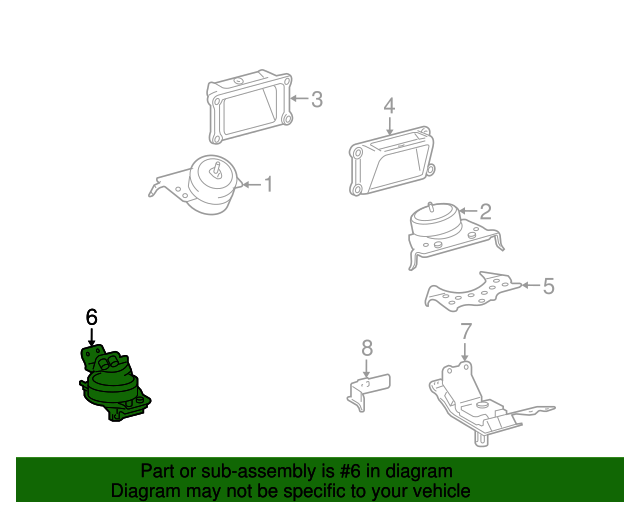 3
4
1
2
5
6
8
7

Part or sub-assembly is #6 in diagram
Diagram may not be specific to your vehicle