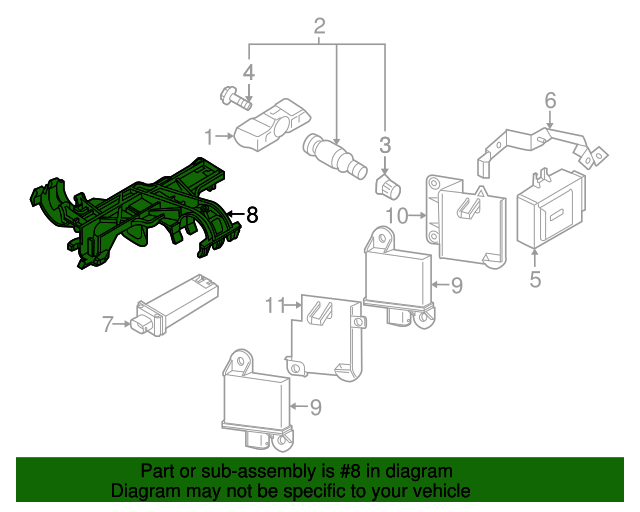 2
4
1
3
6
8
10
5
9
11
7
9

Part or sub-assembly is #8 in diagram
Diagram may not be specific to your vehicle