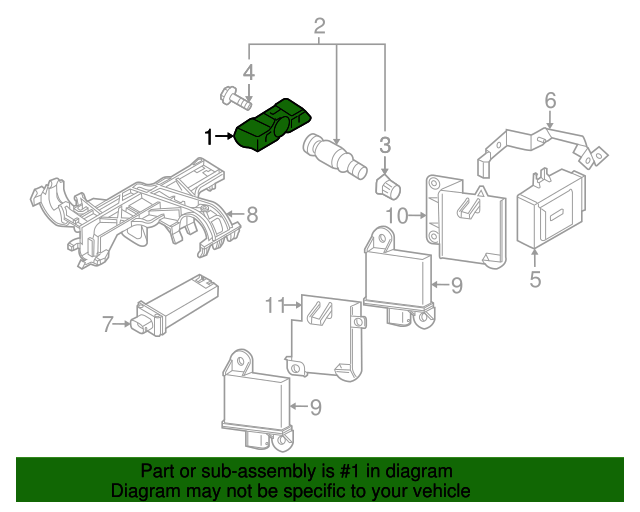 2
4
1
3
6
8
10
5
9
11
7
9

Part or sub-assembly is #1 in diagram
Diagram may not be specific to your vehicle