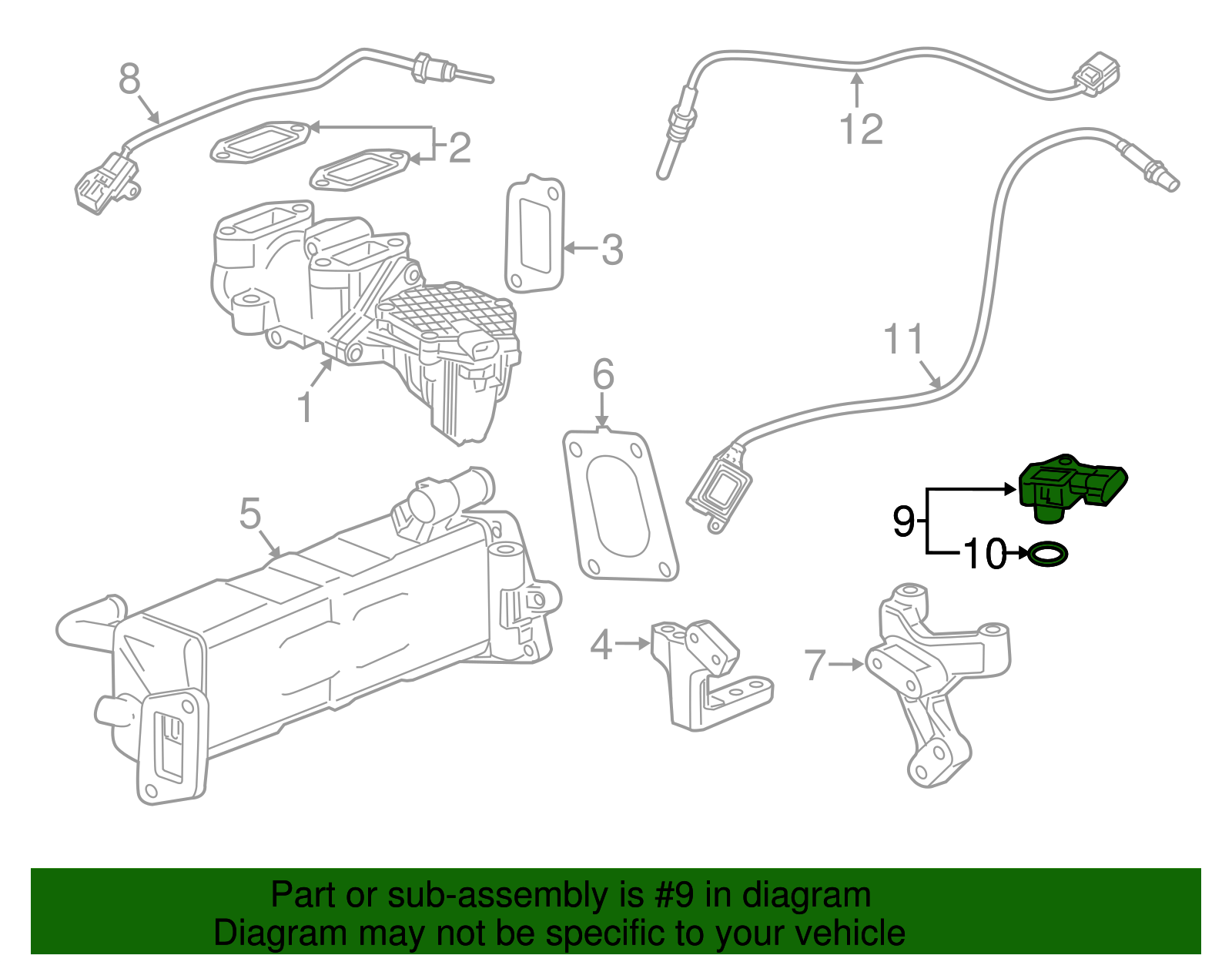 8
2
12
3
11
1
6
5
9
10
4
7

Part or sub-assembly is #9 in diagram
Diagram may not be specific to your vehicle