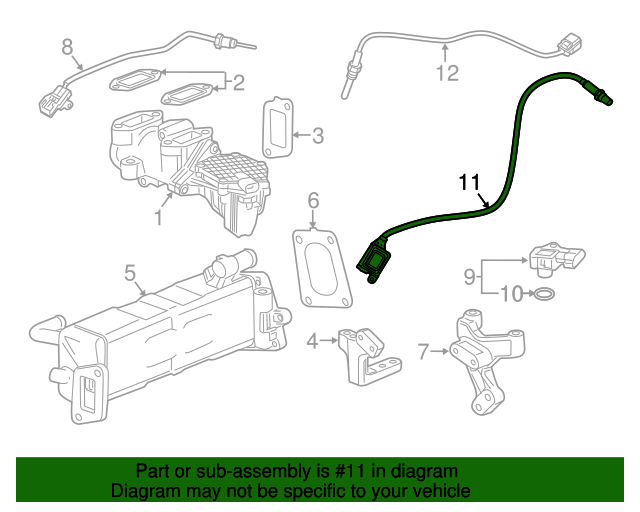 8
2
12
3
11
1
6
5
9
10
4
7

Part or sub-assembly is #11 in diagram
Diagram may not be specific to your vehicle