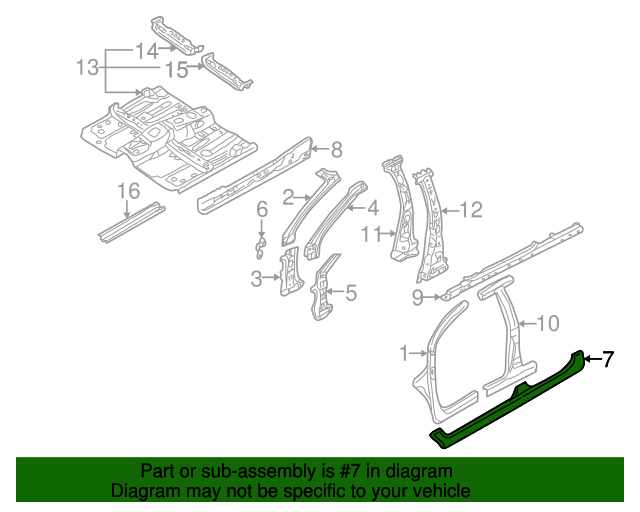 14
13
15
8
16
2
4
6
11
12
3
5
9
10
1
7

Part or sub-assembly is #7 in diagram
Diagram may not be specific to your vehicle