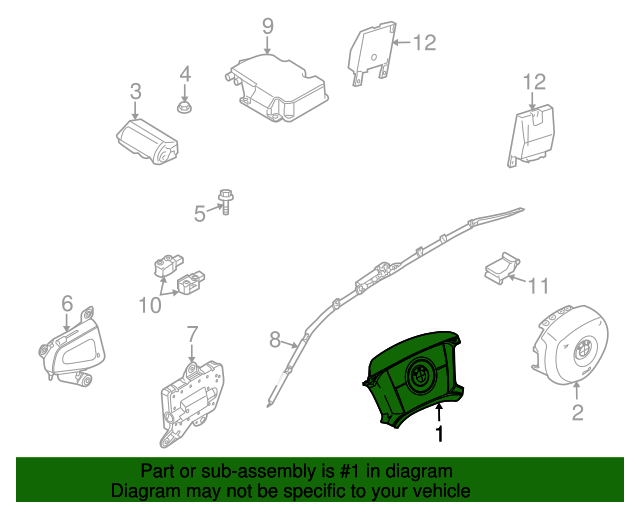 9
12
4
3
12
5
11
10
6
7
8
2
1
Part or sub-assembly is #1 in diagram
Diagram may not be specific to your vehicle