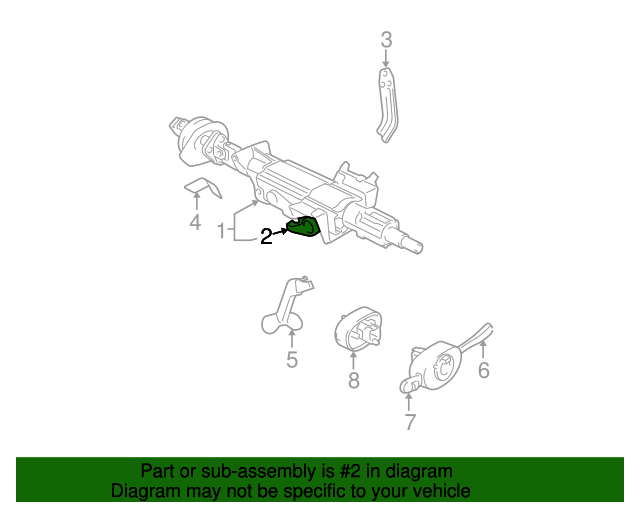 3

4

1

2

5

8

6

7

Part or sub-assembly is #2 in diagram
Diagram may not be specific to your vehicle