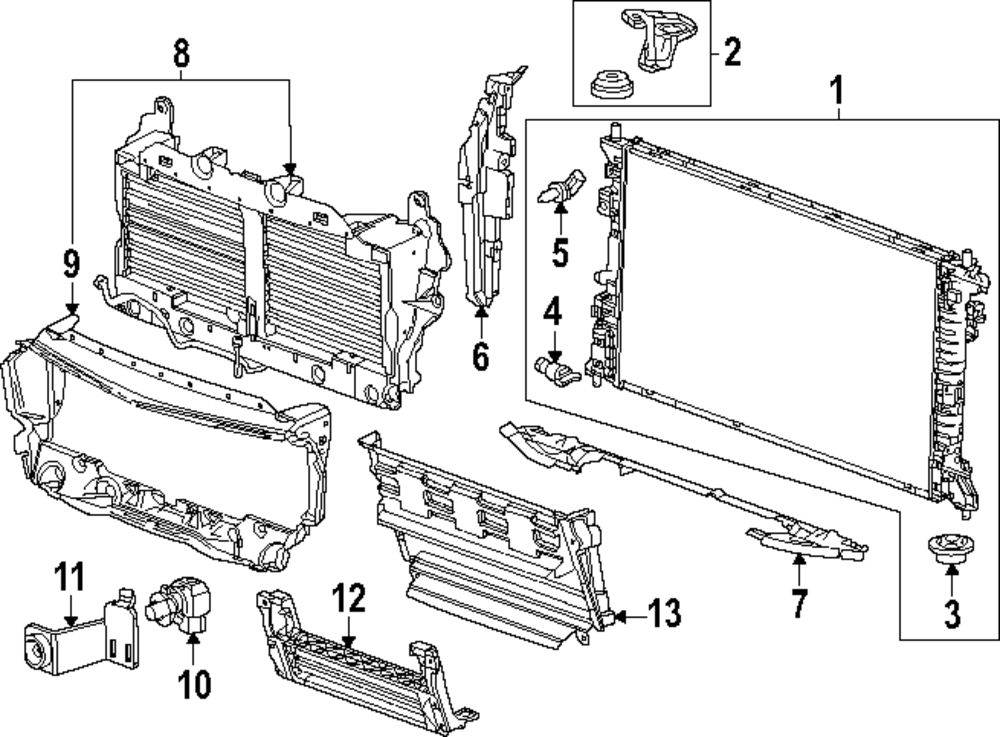 8
2
1
9
5
4
6
11
10
12
13
7
3