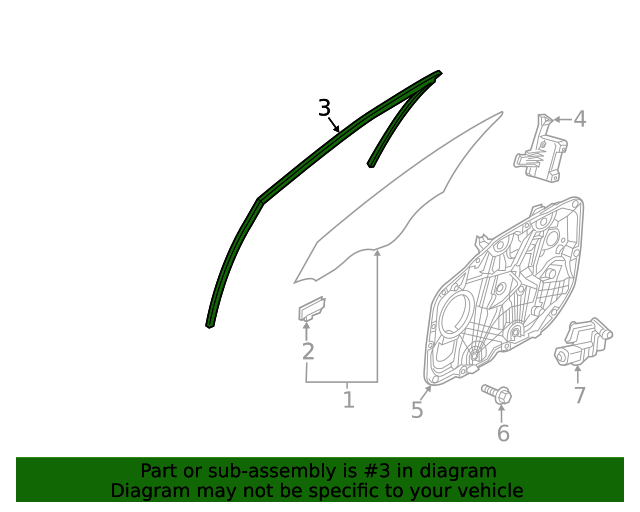 3
4
2
1
5
6
7

Part or sub-assembly is #3 in diagram
Diagram may not be specific to your vehicle