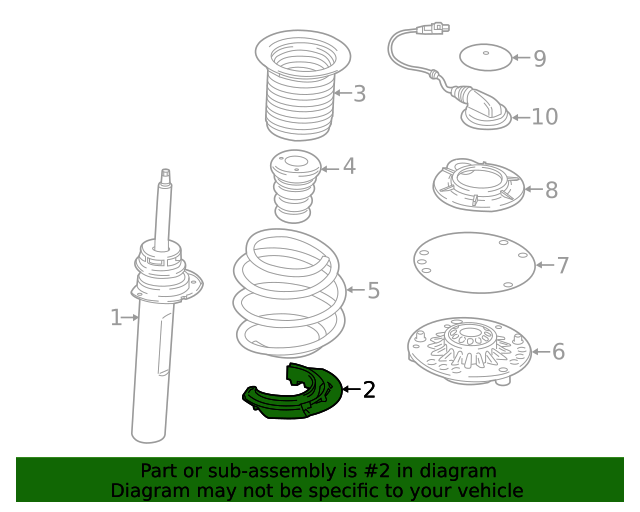 9
3
10
4
8
7
1
5
6
2

Part or sub-assembly is #2 in diagram
Diagram may not be specific to your vehicle