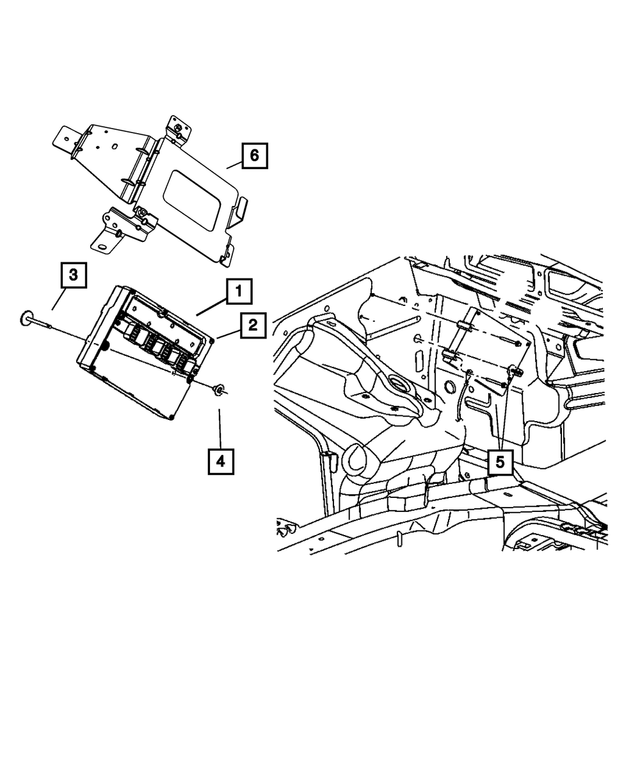 6
3
1
2
4
5