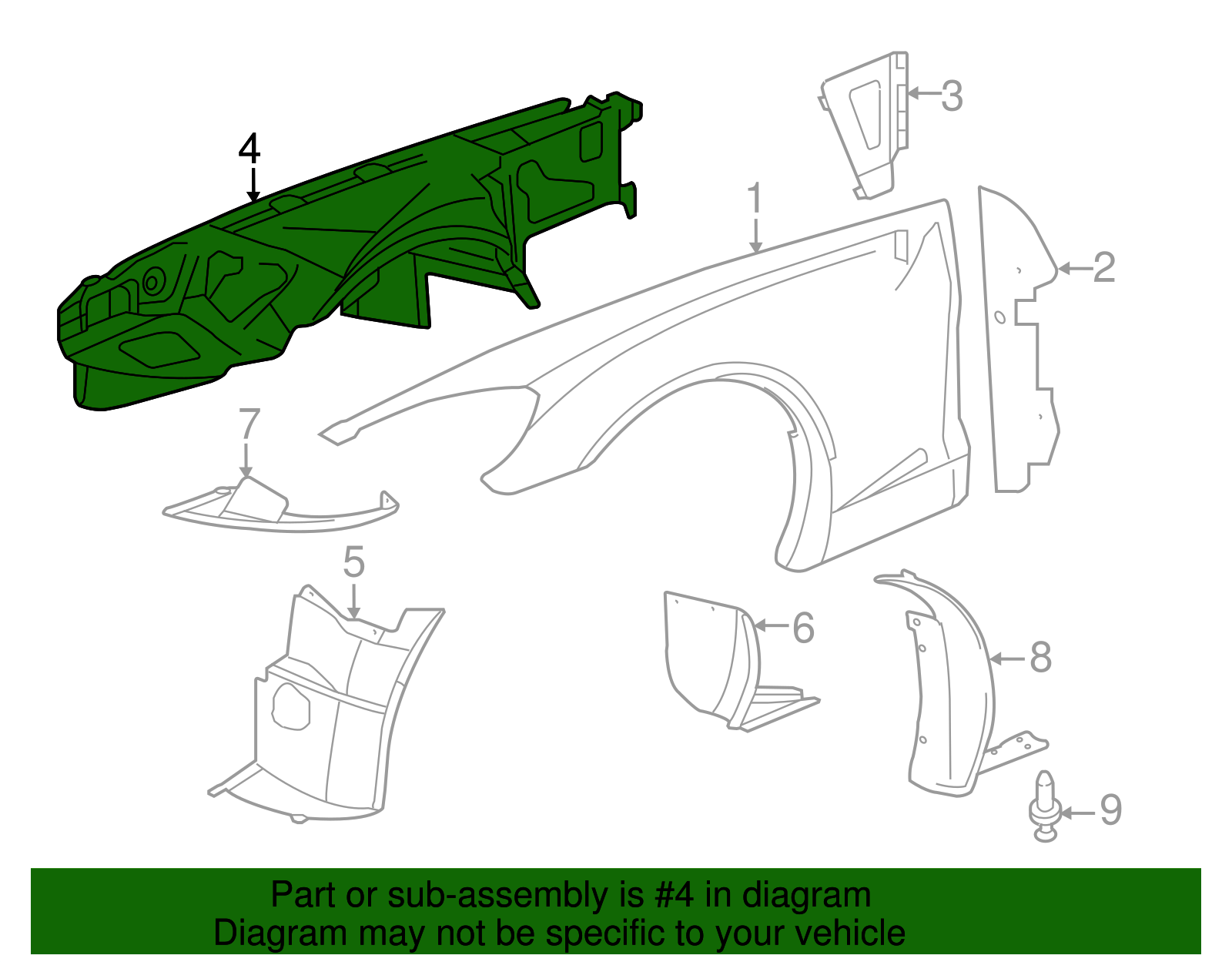 4
3
1
2
7
5
6
8
9

Part or sub-assembly is #4 in diagram
Diagram may not be specific to your vehicle