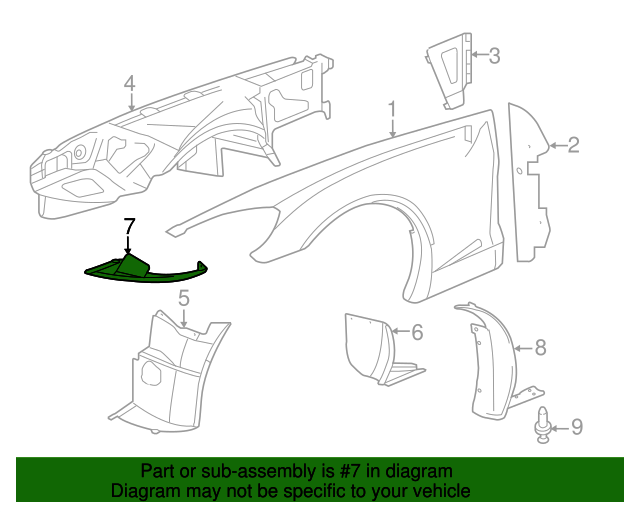 4
3
1
2
7
5
6
8
9
Part or sub-assembly is #7 in diagram
Diagram may not be specific to your vehicle