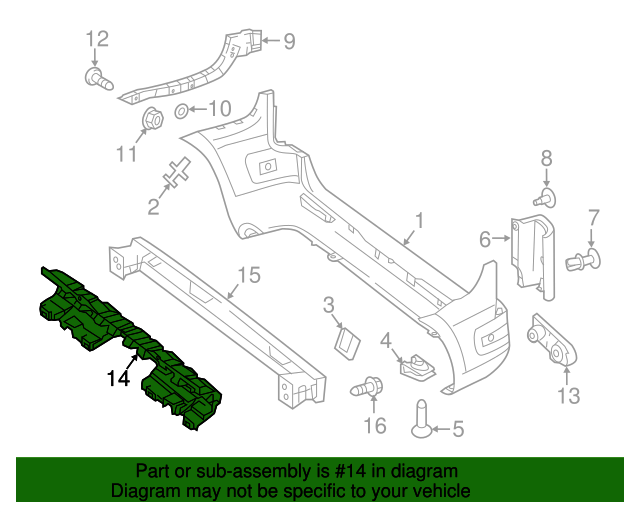 12
9
10
11
2
8
1
7
6
15
3
4
14
13
16
5

Part or sub-assembly is #14 in diagram
Diagram may not be specific to your vehicle