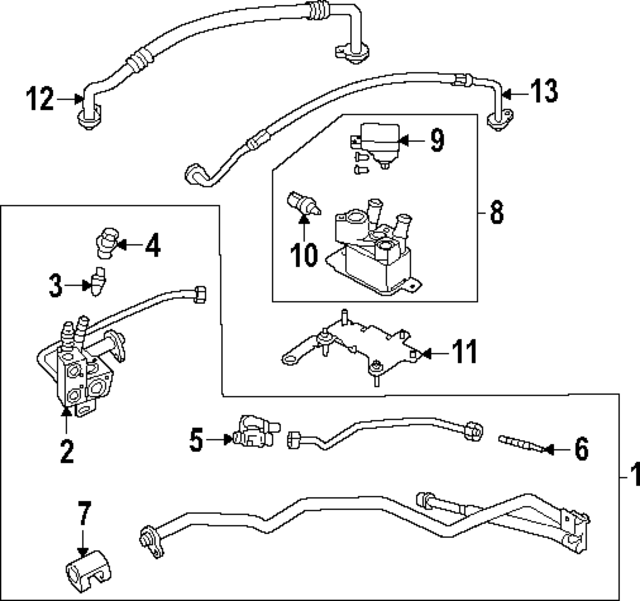 12
13
9
8
10
4
3
11
2
5
6
1
7