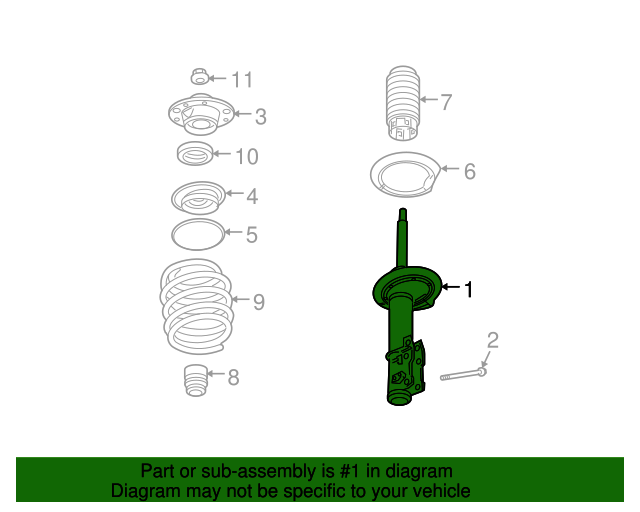 11
3
10
4
5
9
8
7
6
1
2

Part or sub-assembly is #1 in diagram
Diagram may not be specific to your vehicle