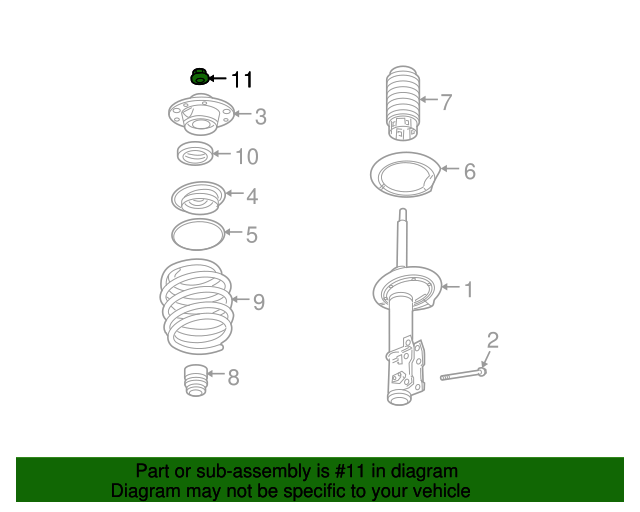 11
3
10
4
5
9
8
7
6
1
2

Part or sub-assembly is #11 in diagram
Diagram may not be specific to your vehicle