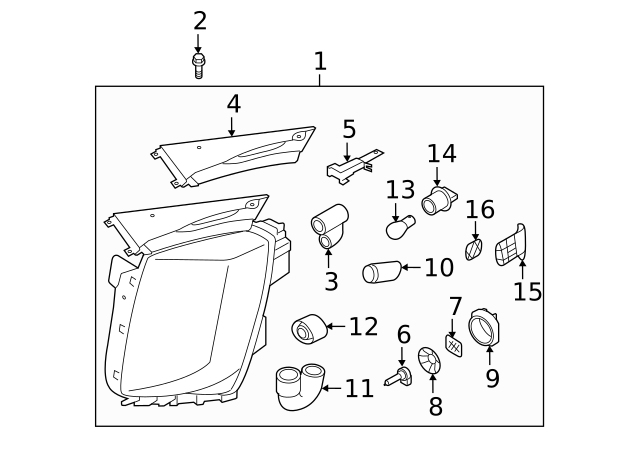 2
1
4
5
14
13
16
3
10
15
7
12
6
9
11
8