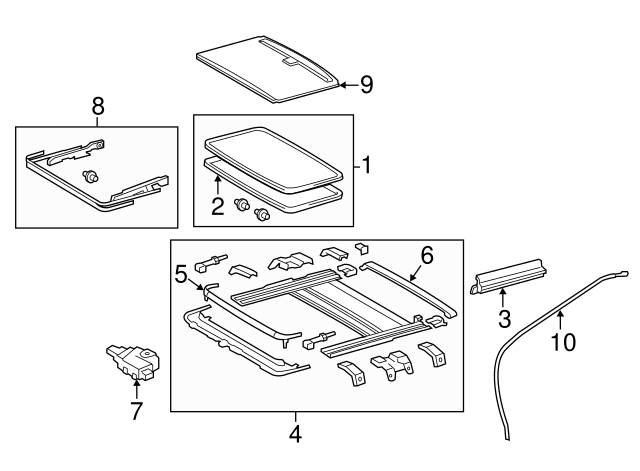 9
8
1
2
6
5
3
10
7
4