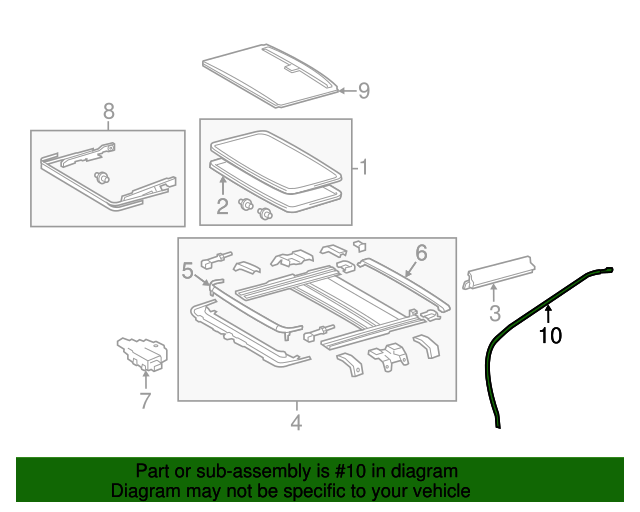 9
8
1
2
5
6
3
10
7
4

Part or sub-assembly is #10 in diagram
Diagram may not be specific to your vehicle