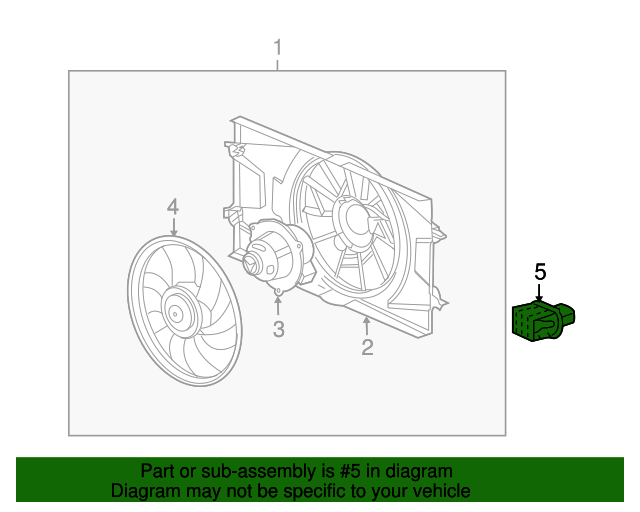 1

4

3

2

5

Part or sub-assembly is #5 in diagram
Diagram may not be specific to your vehicle