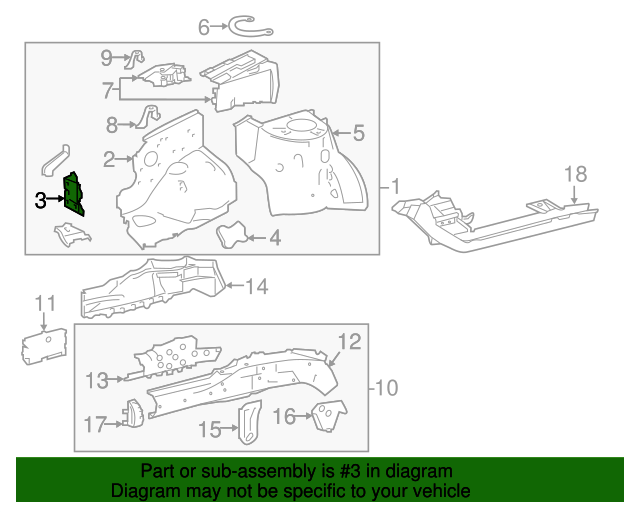 6
9
7
8
5
2
3
1
18
4
14
11
12
13
10
17
15
16

Part or sub-assembly is #3 in diagram
Diagram may not be specific to your vehicle