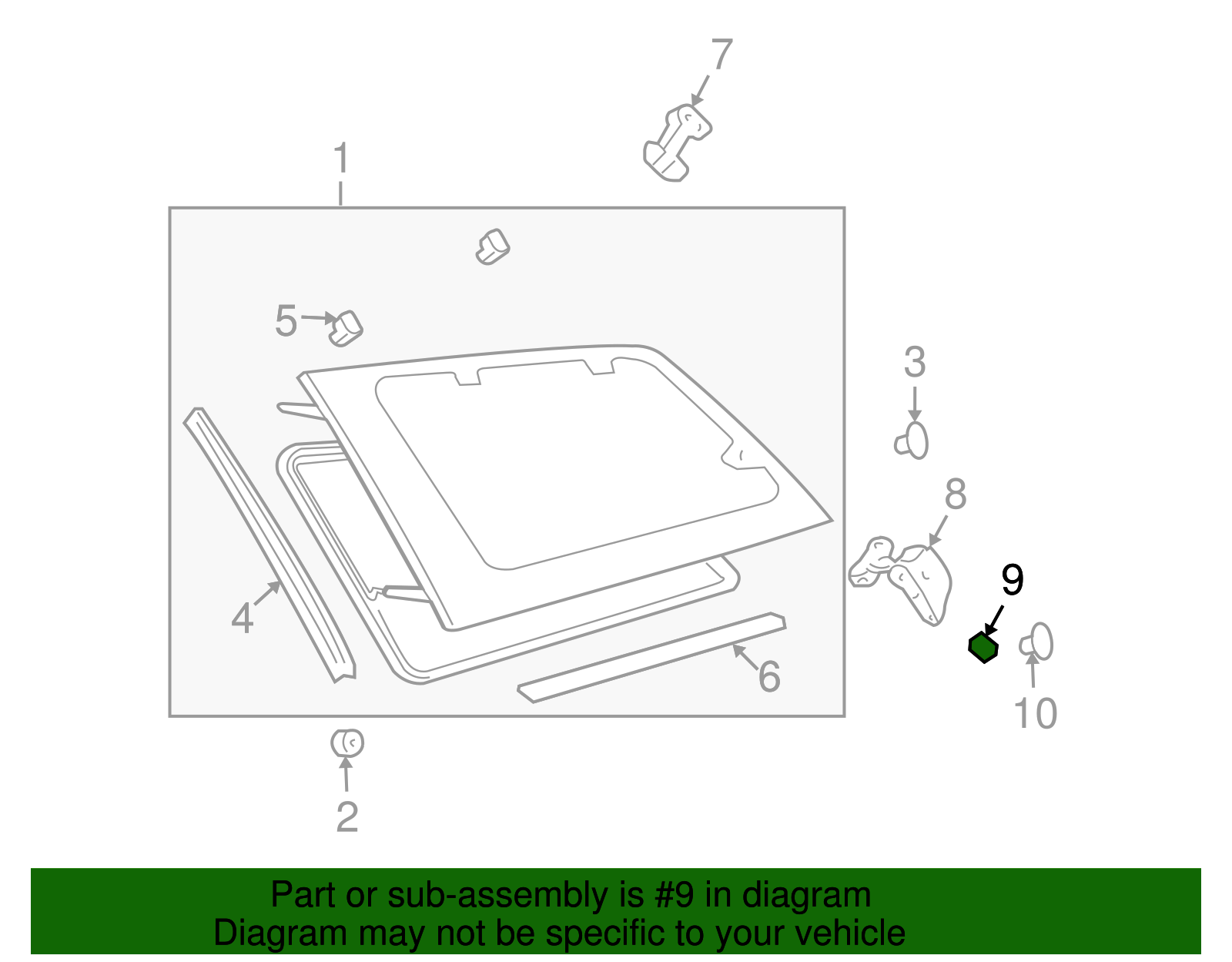 7

1

5

3

8

9

4

6

10

2

Part or sub-assembly is #9 in diagram
Diagram may not be specific to your vehicle