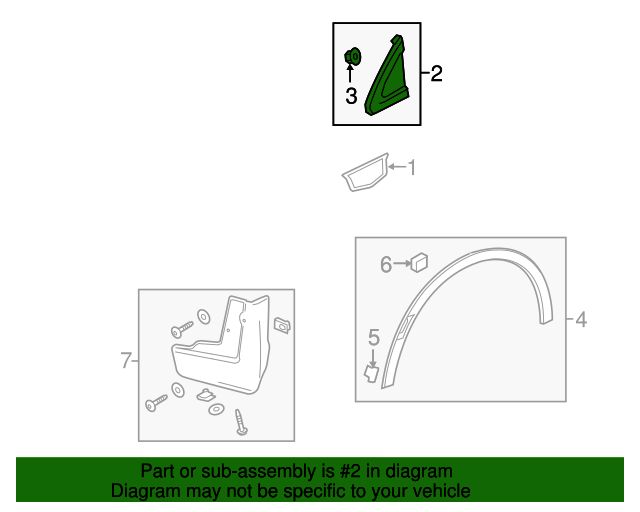 3
2
1
6
4
5
7

Part or sub-assembly is #2 in diagram
Diagram may not be specific to your vehicle