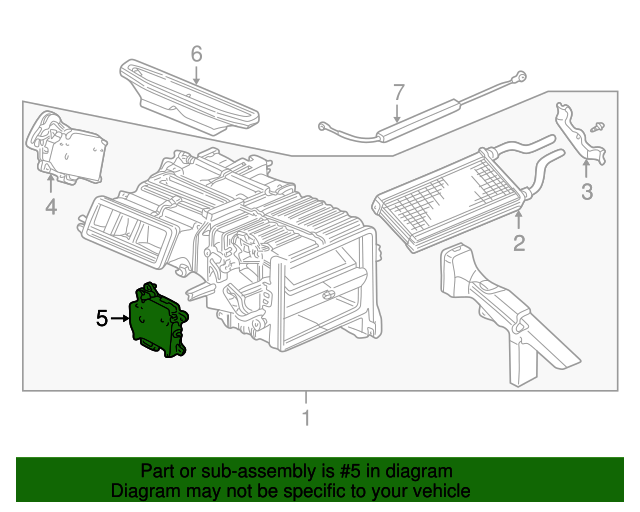 6
7
4
3
2
5
1

Part or sub-assembly is #5 in diagram
Diagram may not be specific to your vehicle