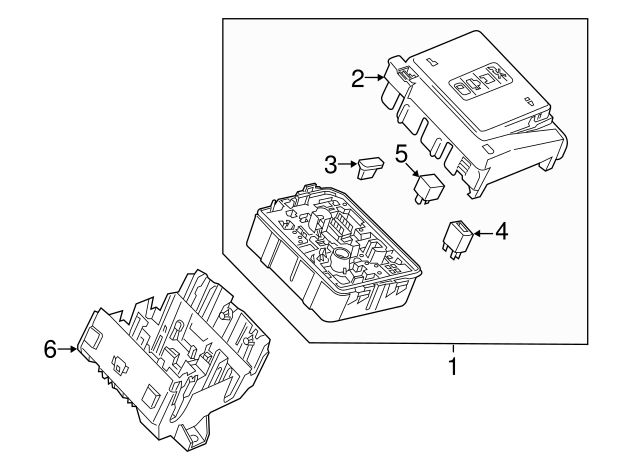 2
3
5
4
6
1